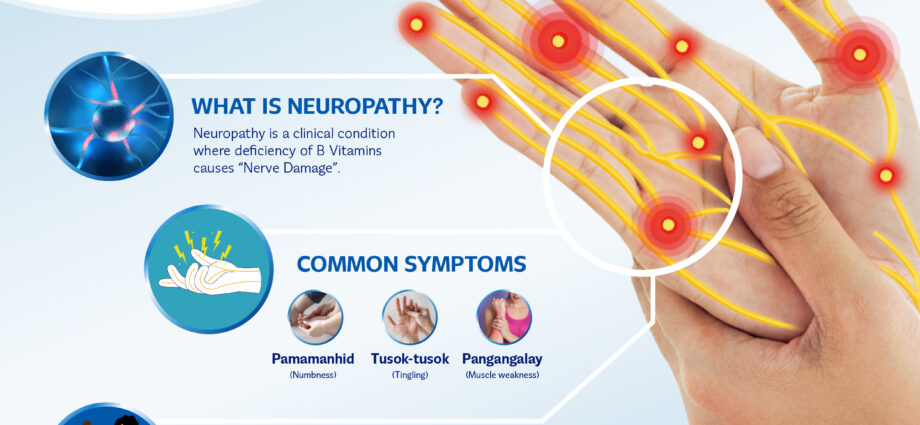 WHAT IS NEUROPATHY?

Neuropathy is a clinical condition where deficiency of B Vitamins causes "Nerve Damage".

COMMON SYMPTOMS

Pamamanhid
(Numbness)

Tusok-tusok
(Tingling)

Pangangalay
(Muscle weakness)